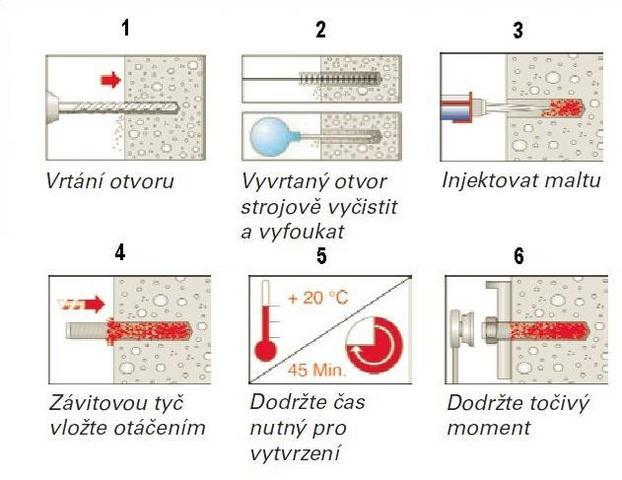 1

Vrtání otvoru

2

Vyvrtaný otvor strojově vyčistit a vyfoukat

3

Injektovat maltu

4

Závitovou tyč vložte otáčením

5

+ 20 °C

45 Min.

Dodržte čas nutný pro vytvrzení

6

Dodržte točivý moment